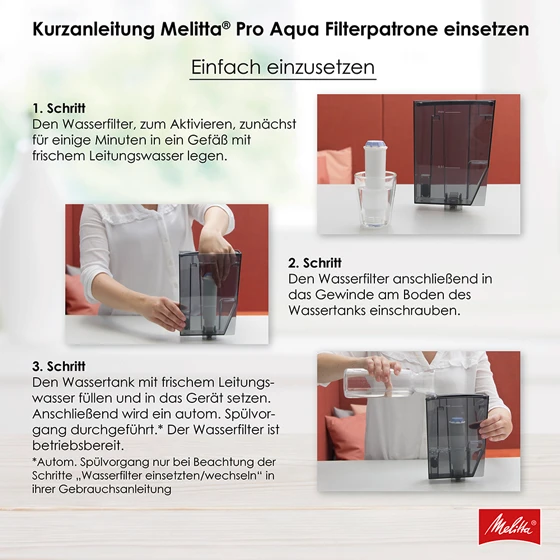 Kurzanleitung Melitta® Pro Aqua Filterpatrone einsetzen

Einfach einzusetzen

1. Schritt
Den Wasserfilter, zum Aktivieren, zunächst für einige Minuten in ein Gefäß mit frischem Leitungswasser legen.

2. Schritt
Den Wasserfilter anschließend in das Gewinde am Boden des Wassertanks einschrauben.

3. Schritt
Den Wassertank mit frischem Leitungswasser füllen und in das Gerät setzen. Anschließend wird ein autom. Spülvorgang durchgeführt.* Der Wasserfilter ist betriebsbereit.

*Autom. Spülvorgang nur bei Beachtung der Schritte „Wasserfilter einsetzten/wechseln“ in ihrer Gebrauchsanleitung

Melitta®